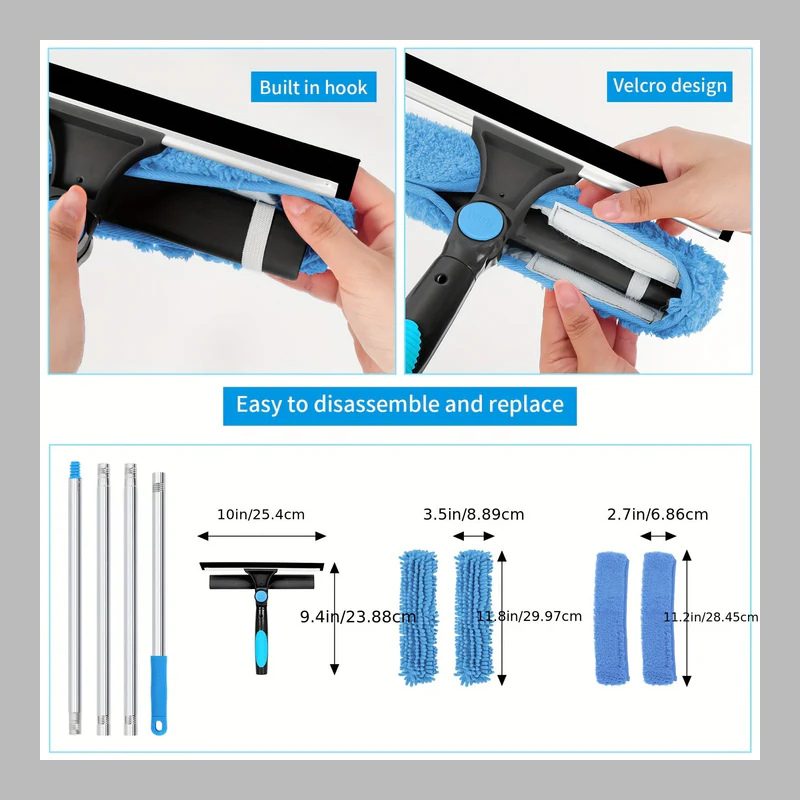 Built in hook

Velcro design

Easy to disassemble and replace

10in/25.4cm

9.4in/23.88cm

3.5in/8.89cm

11.8in/29.97cm

2.7in/6.86cm

11.2in/28.45cm